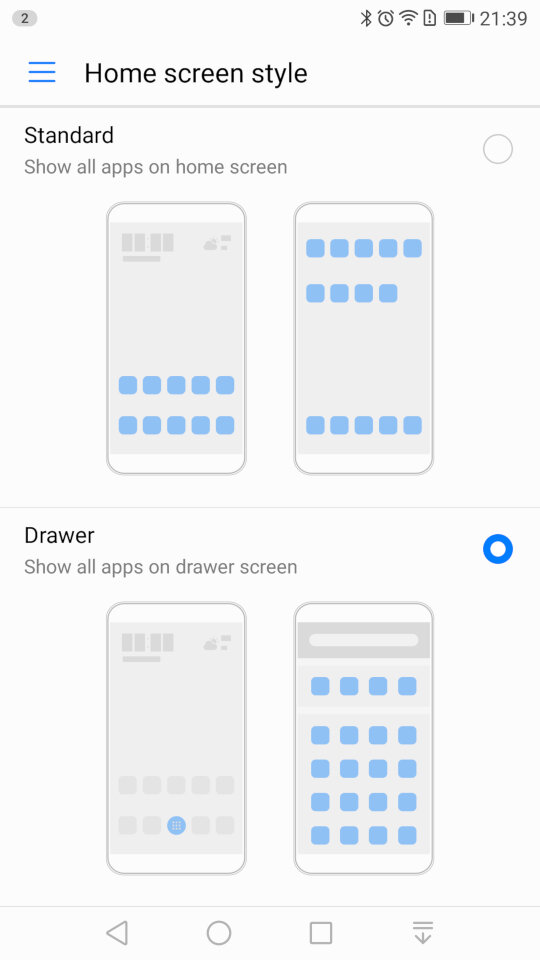 2 21:39

Home screen style

Standard
Show all apps on home screen

Drawer
Show all apps on drawer screen